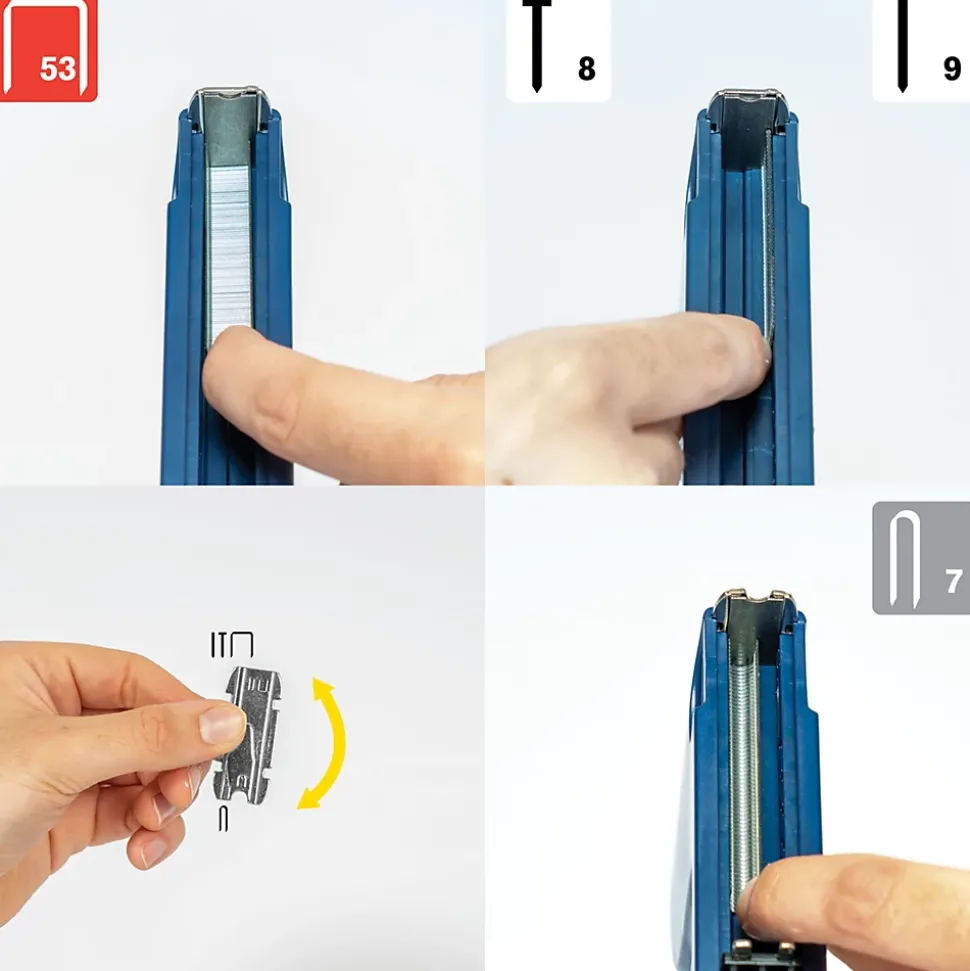 53

8

9

7