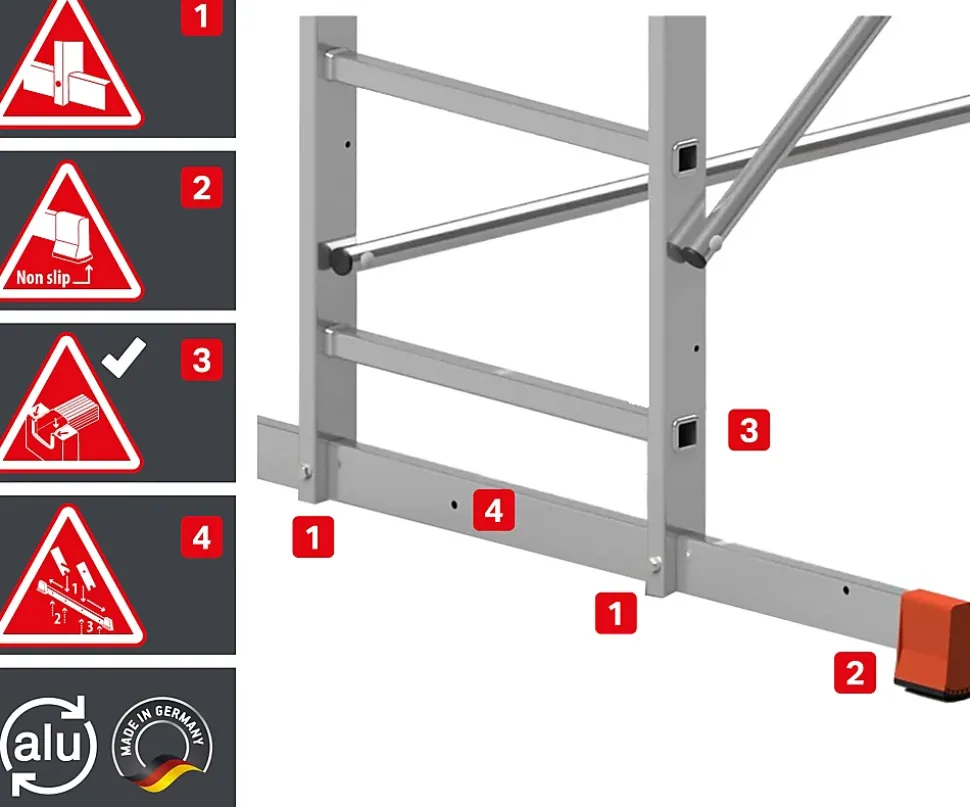 1

2

Non slip

3

4

1
2
3

alu

MADE IN GERMANY

3

4

1

1

2